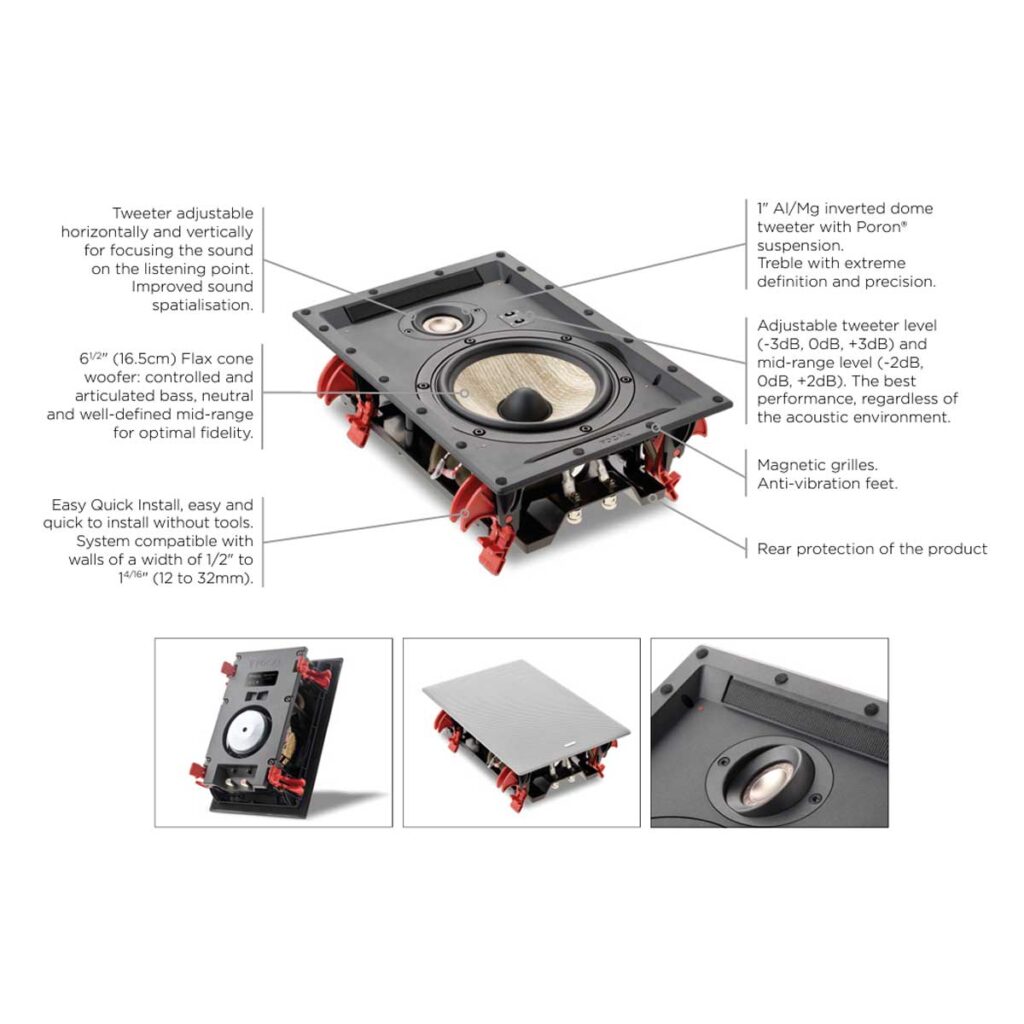 Tweeter adjustable horizontally and vertically for focusing the sound on the listening point. Improved sound spatialisation.

$6^{1/2}$" (16.5cm) Flax cone woofer: controlled and articulated bass, neutral and well-defined mid-range for optimal fidelity.

Easy Quick Install, easy and quick to install without tools. System compatible with walls of a width of 1/2" to $1^{4/16}$" (12 to 32mm).

1" Al/Mg inverted dome tweeter with Poron® suspension. Treble with extreme definition and precision.

Adjustable tweeter level (-3dB, 0dB, +3dB) and mid-range level (-2dB, 0dB, +2dB). The best performance, regardless of the acoustic environment.

Magnetic grilles. Anti-vibration feet.

Rear protection of the product