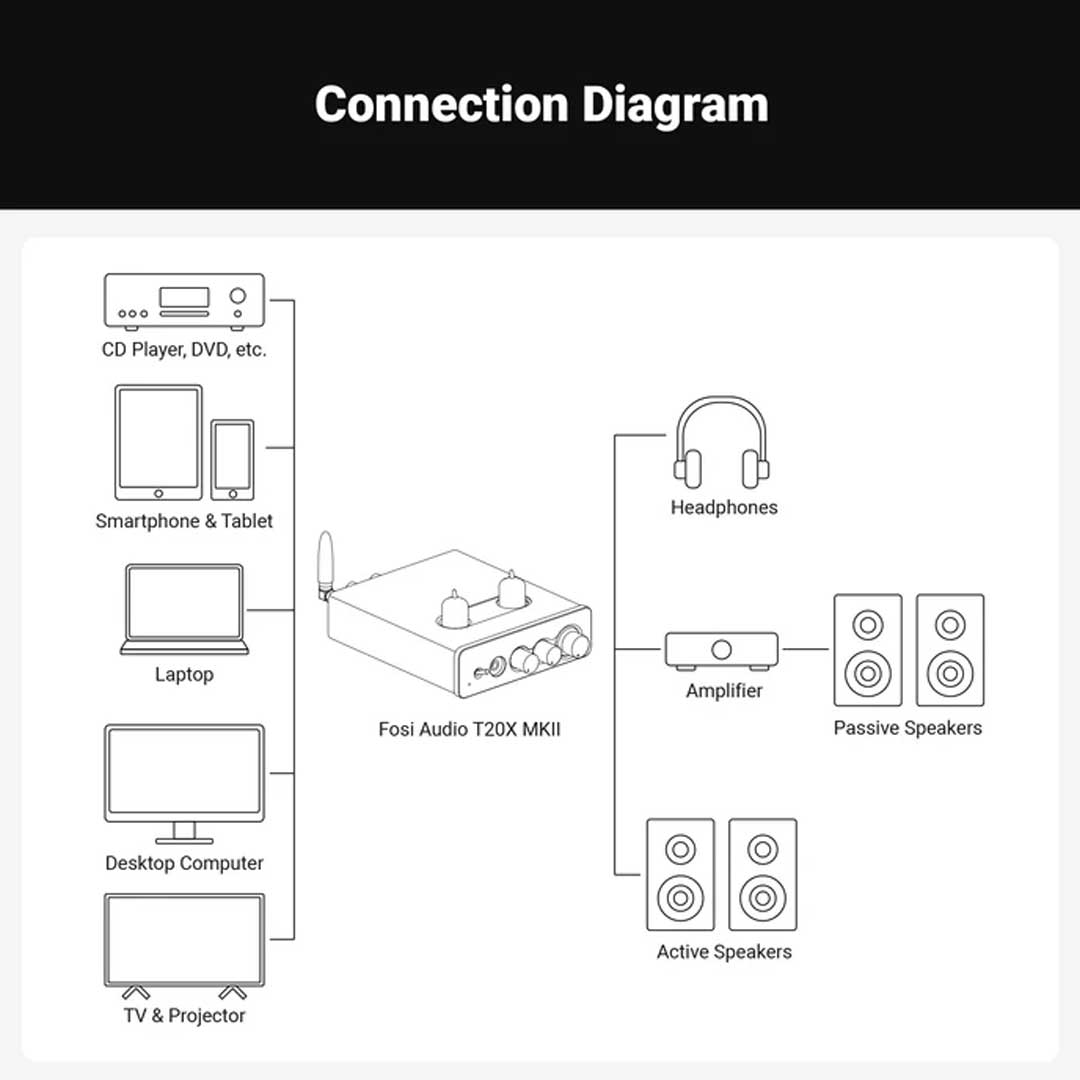 Connection Diagram

CD Player, DVD, etc.

Smartphone & Tablet

Laptop

Desktop Computer

TV & Projector

Fosi Audio T20X MKII

Headphones

Amplifier

Passive Speakers

Active Speakers