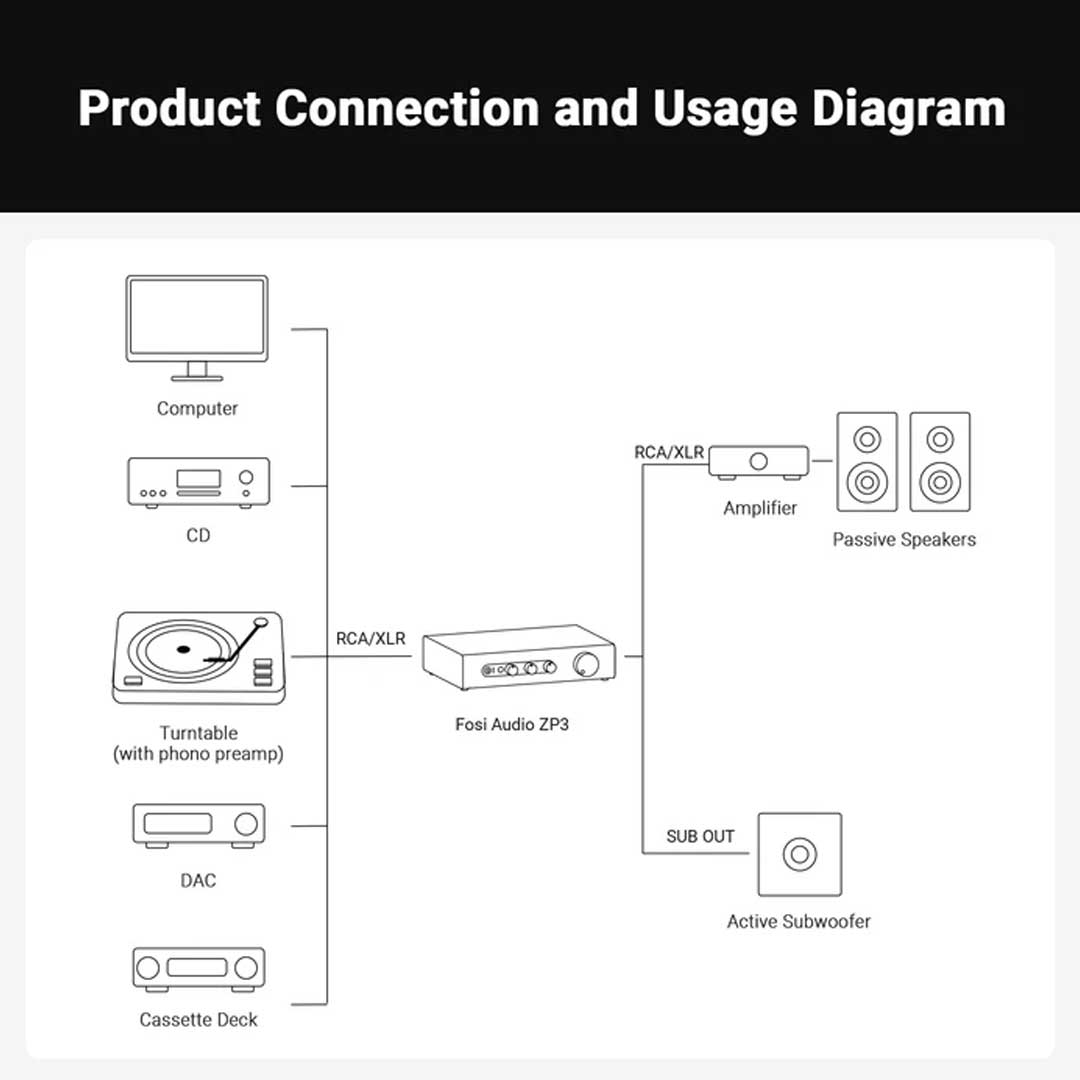 Product Connection and Usage Diagram

Computer

CD

Turntable (with phono preamp)

DAC

Cassette Deck

RCA/XLR

Fosi Audio ZP3

RCA/XLR

Amplifier

Passive Speakers

SUB OUT

Active Subwoofer