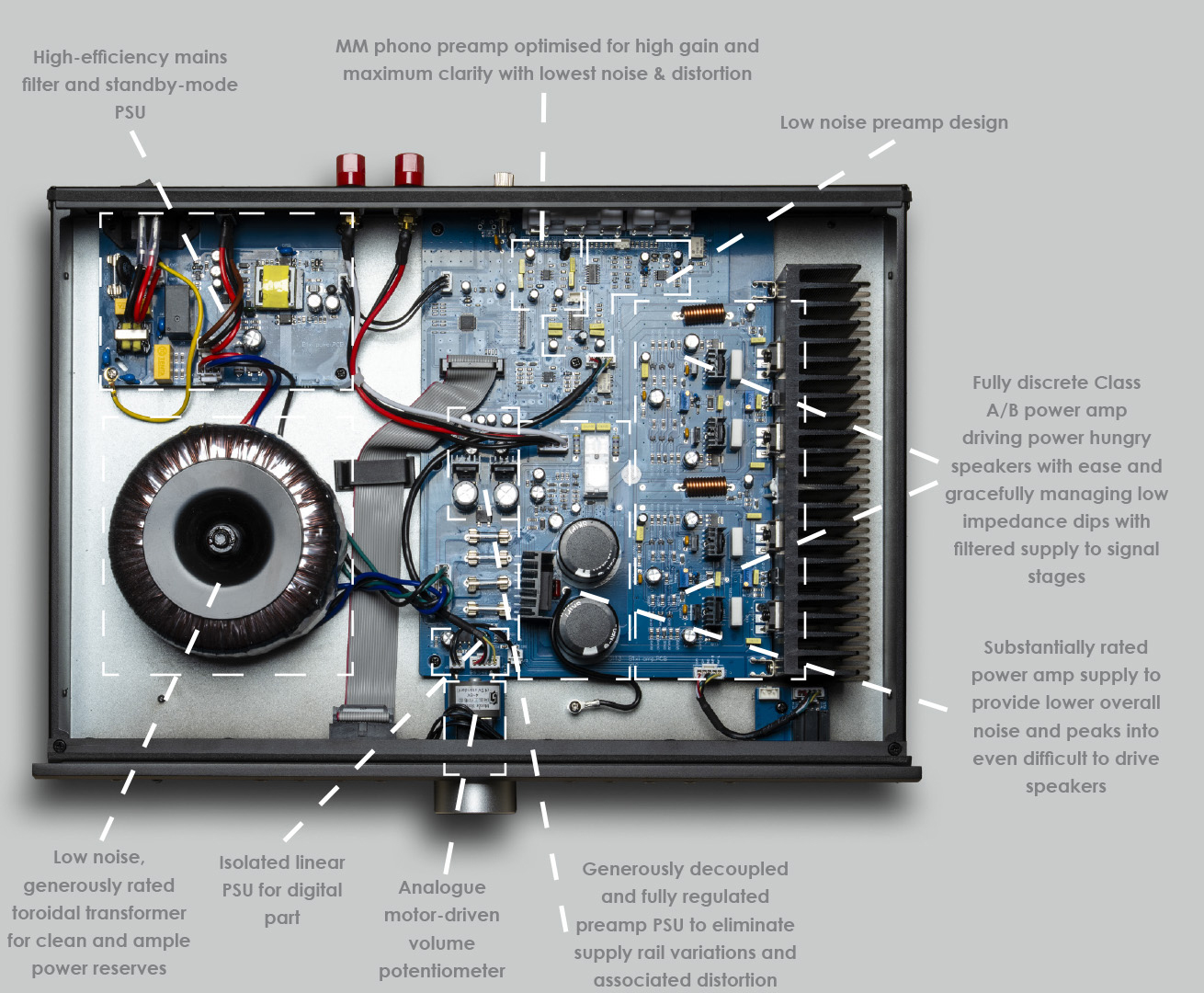 High-efficiency mains filter and standby-mode PSU

MM phono preamp optimised for high gain and maximum clarity with lowest noise & distortion

Low noise preamp design

Fully discrete Class A/B power amp driving power hungry speakers with ease and gracefully managing low impedance dips with filtered supply to signal stages

Substantially rated power amp supply to provide lower overall noise and peaks into even difficult to drive speakers

Low noise, generously rated toroidal transformer for clean and ample power reserves

Isolated linear PSU for digital part

Analogue motor-driven volume potentiometer

Generously decoupled and fully regulated preamp PSU to eliminate supply rail variations and associated distortion