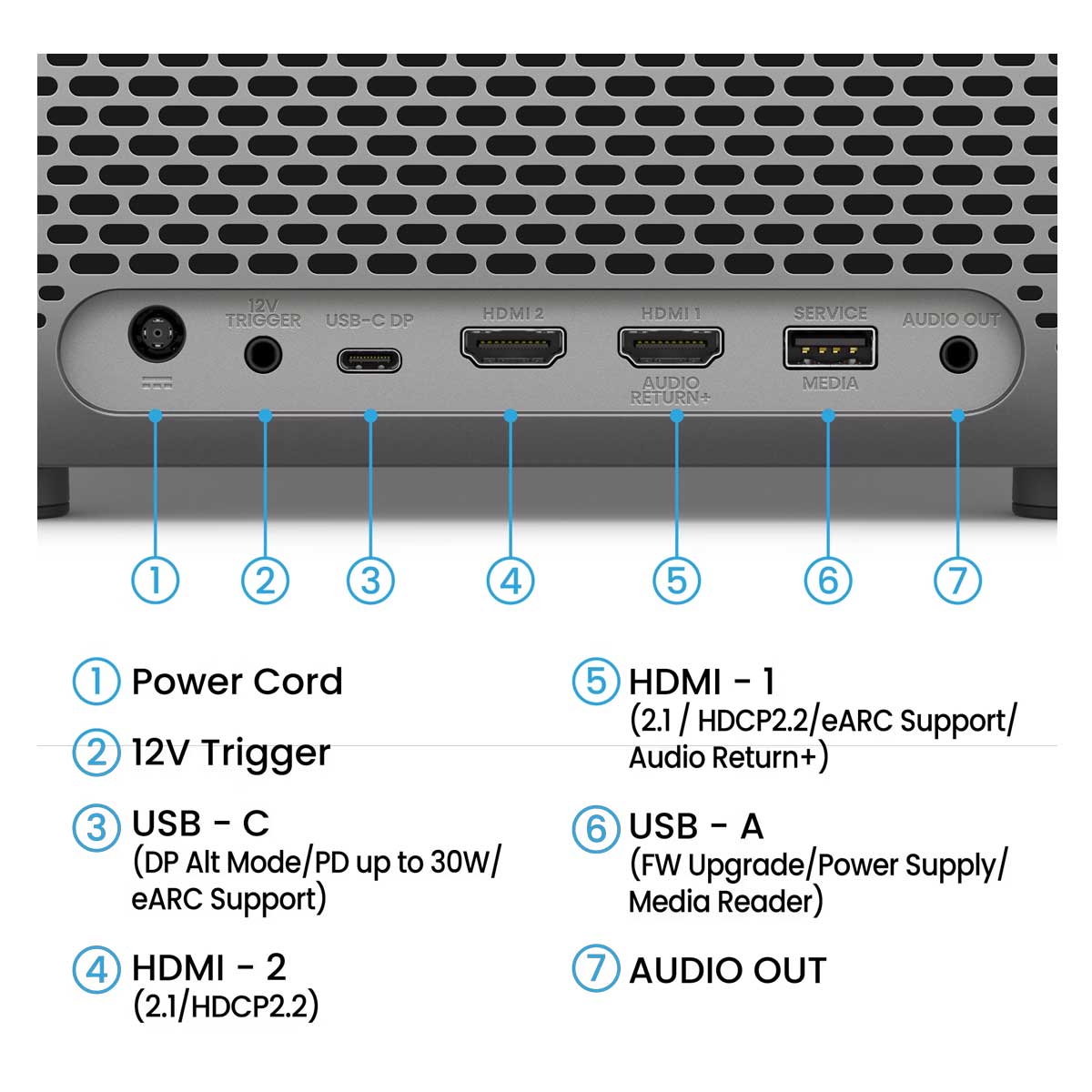 12V TRIGGER USB-C DP HDMI 2 HDMI 1 AUDIO RETURN+ SERVICE MEDIA AUDIO OUT

① ② ③ ④ ⑤ ⑥ ⑦

① Power Cord

② 12V Trigger

③ USB - C
(DP Alt Mode/PD up to 30W/ eARC Support)

④ HDMI - 2
(2.1/HDCP2.2)

⑤ HDMI - 1
(2.1 / HDCP2.2/eARC Support/ Audio Return+)

⑥ USB - A
(FW Upgrade/Power Supply/ Media Reader)

⑦ AUDIO OUT