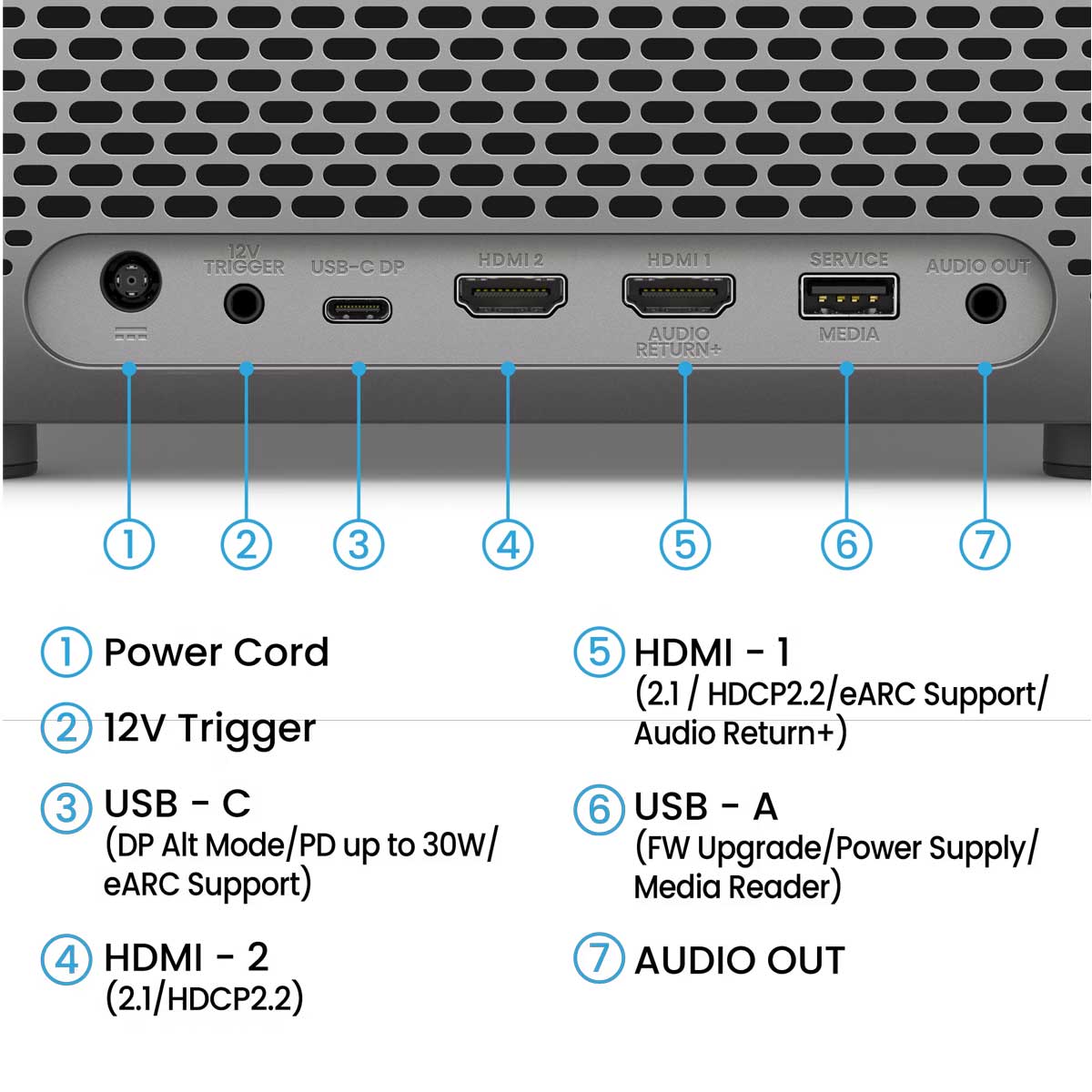 12V TRIGGER
USB-C DP
HDMI 2
HDMI 1
AUDIO RETURN+
SERVICE
MEDIA
AUDIO OUT

① ② ③ ④ ⑤ ⑥ ⑦

① Power Cord

② 12V Trigger

③ USB - C
(DP Alt Mode/PD up to 30W/ eARC Support)

④ HDMI - 2
(2.1/HDCP2.2)

⑤ HDMI - 1
(2.1 / HDCP2.2/eARC Support/ Audio Return+)

⑥ USB - A
(FW Upgrade/Power Supply/ Media Reader)

⑦ AUDIO OUT