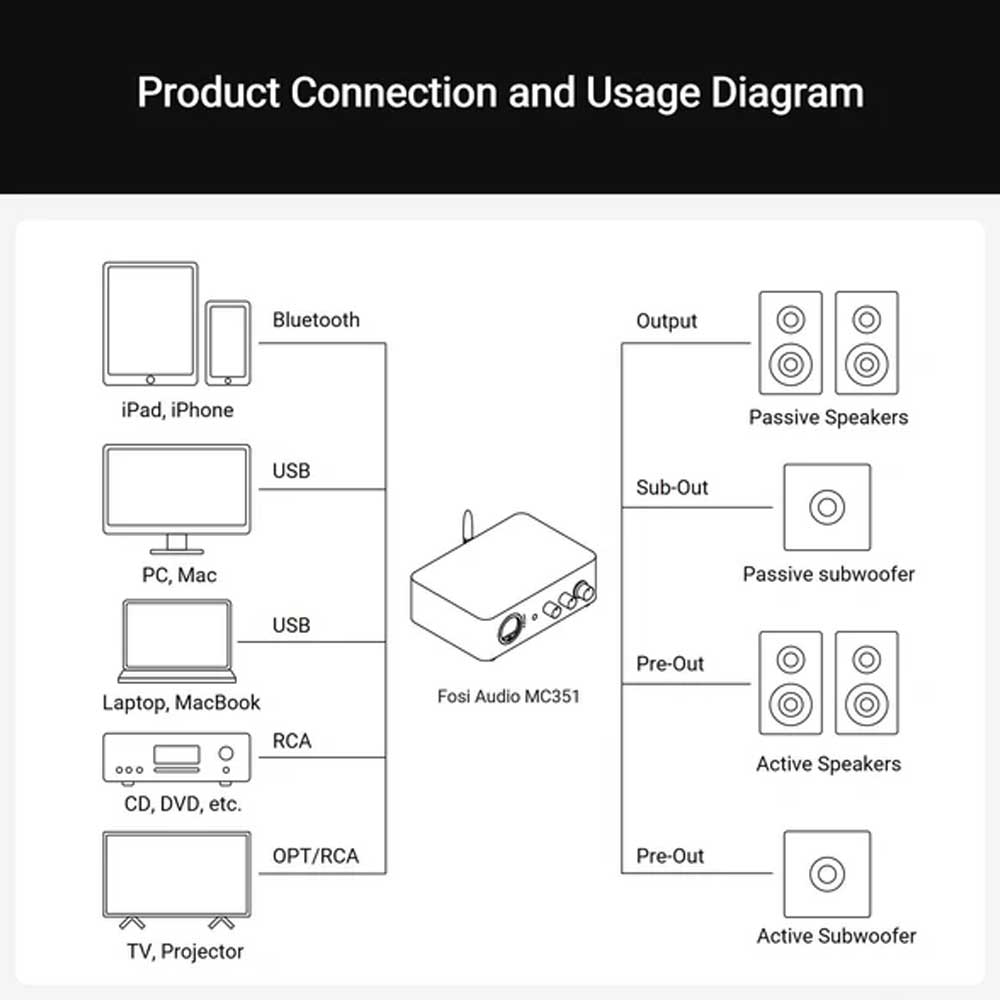 Product Connection and Usage Diagram

Bluetooth
iPad, iPhone
USB
PC, Mac
USB
Laptop, MacBook
RCA
CD, DVD, etc.
OPT/RCA
TV, Projector

Fosi Audio MC351

Output
Passive Speakers
Sub-Out
Passive subwoofer
Pre-Out
Active Speakers
Pre-Out
Active Subwoofer