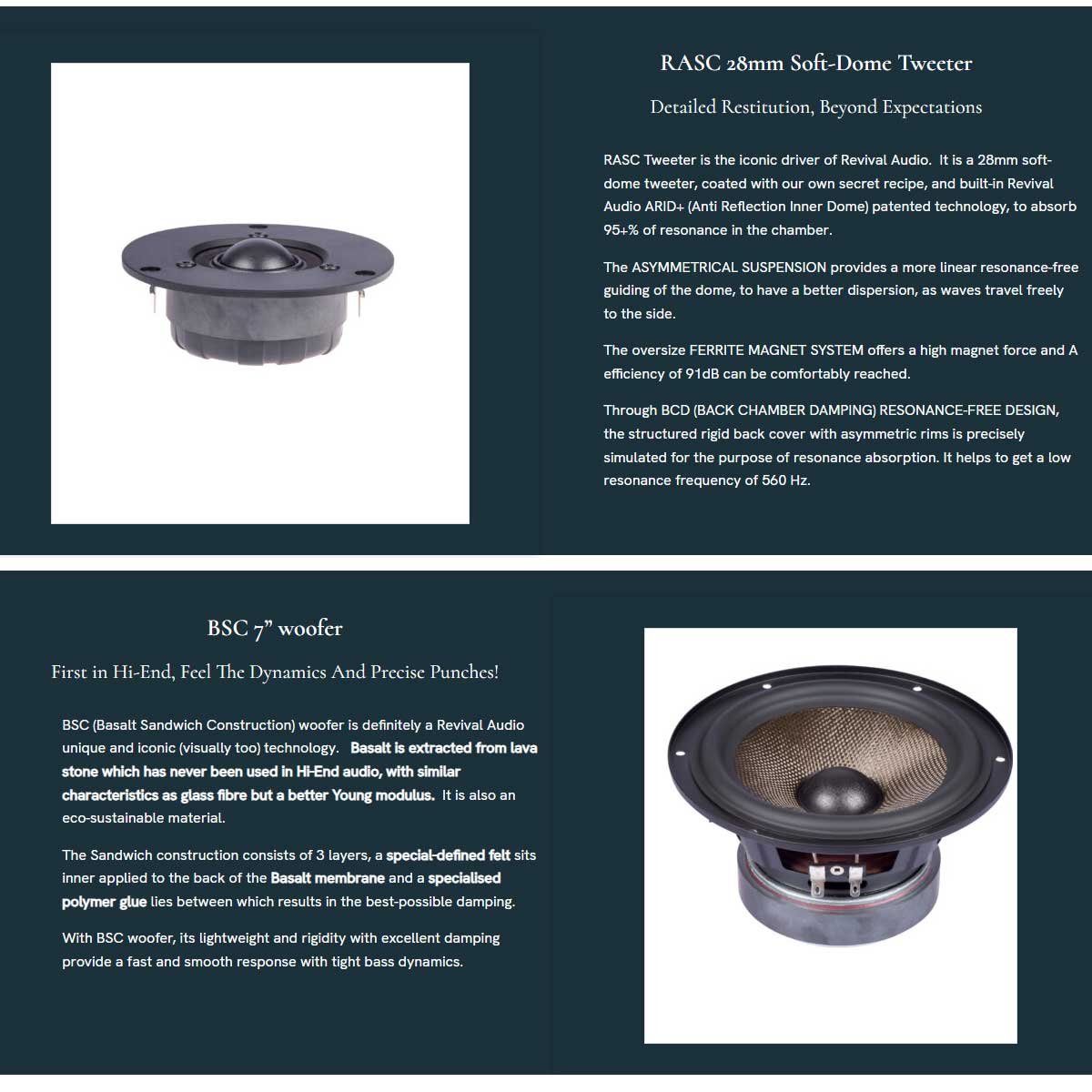 RASC 28mm Soft-Dome Tweeter

Detailed Restitution, Beyond Expectations

RASC Tweeter is the iconic driver of Revival Audio. It is a 28mm soft-dome tweeter, coated with our own secret recipe, and built-in Revival Audio ARID+ (Anti Reflection Inner Dome) patented technology, to absorb 95+% of resonance in the chamber.

The ASYMMETRICAL SUSPENSION provides a more linear resonance-free guiding of the dome, to have a better dispersion, as waves travel freely to the side.

The oversize FERRITE MAGNET SYSTEM offers a high magnet force and A efficiency of 91dB can be comfortably reached.

Through BCD (BACK CHAMBER DAMPING) RESONANCE-FREE DESIGN, the structured rigid back cover with asymmetric rims is precisely simulated for the purpose of resonance absorption. It helps to get a low resonance frequency of 560 Hz.

BSC 7" woofer

First in Hi-End, Feel The Dynamics And Precise Punches!

BSC (Basalt Sandwich Construction) woofer is definitely a Revival Audio unique and iconic (visually too) technology. Basalt is extracted from lava stone which has never been used in Hi-End audio, with similar characteristics as glass fibre but a better Young modulus. It is also an eco-sustainable material.

The Sandwich construction consists of 3 layers, a special-defined felt sits inner applied to the back of the Basalt membrane and a specialised polymer glue lies between which results in the best-possible damping.

With BSC woofer, its lightweight and rigidity with excellent damping provide a fast and smooth response with tight bass dynamics.